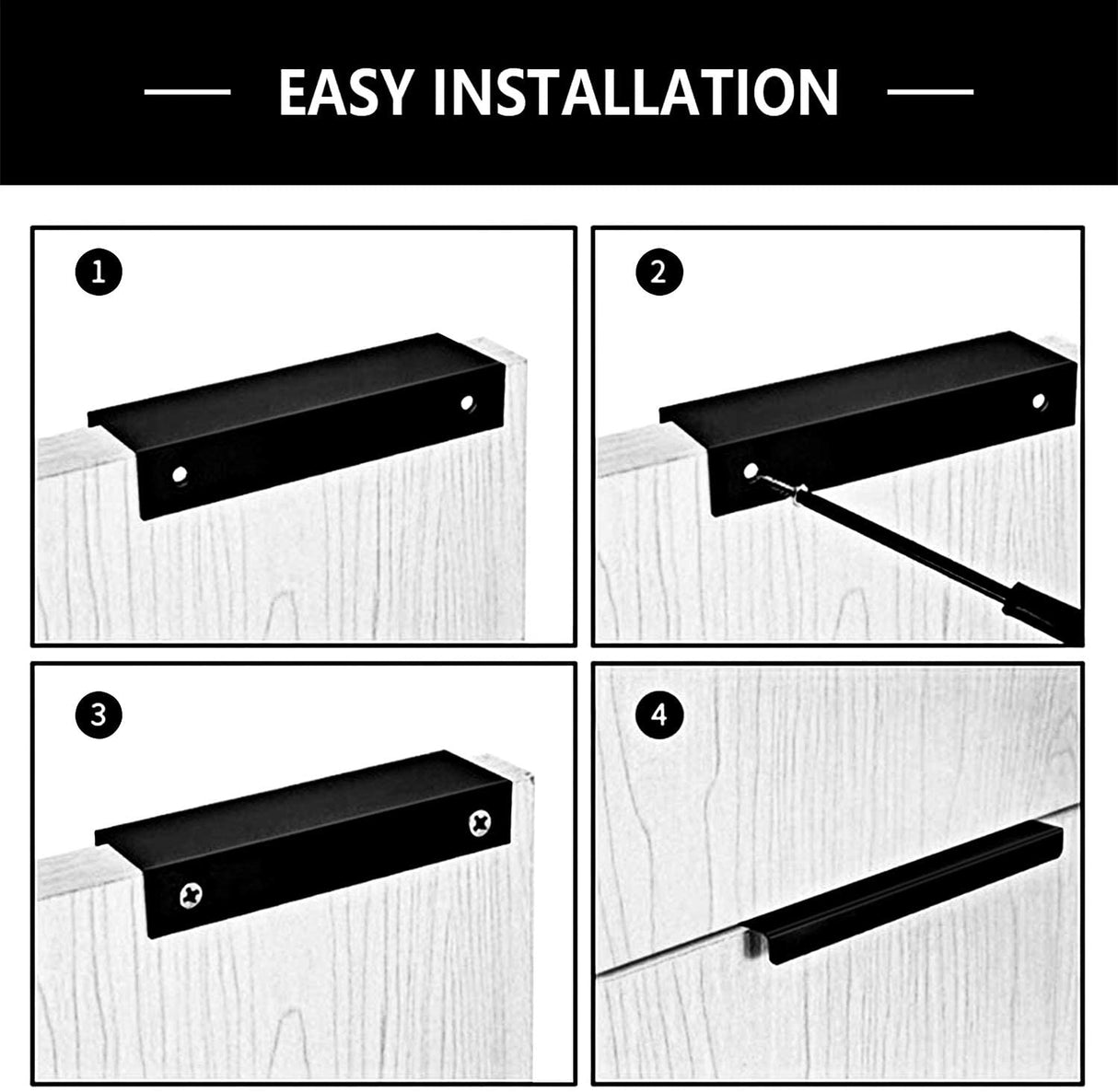 EASY INSTALLATION

1

2

3

4