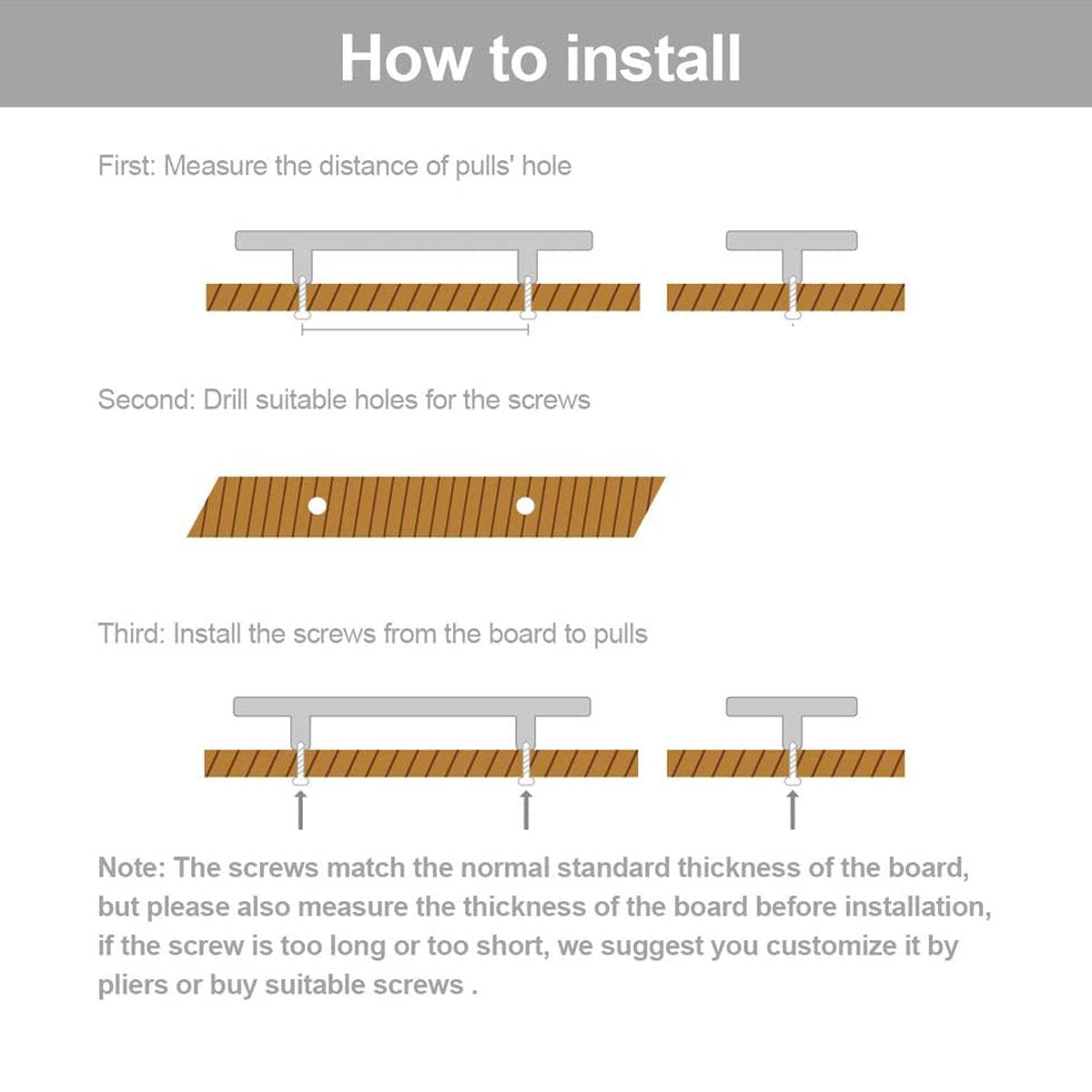 How to install

First: Measure the distance of pulls' hole

Second: Drill suitable holes for the screws

Third: Install the screws from the board to pulls

Note: The screws match the normal standard thickness of the board, but please also measure the thickness of the board before installation, if the screw is too long or too short, we suggest you customize it by pliers or buy suitable screws .